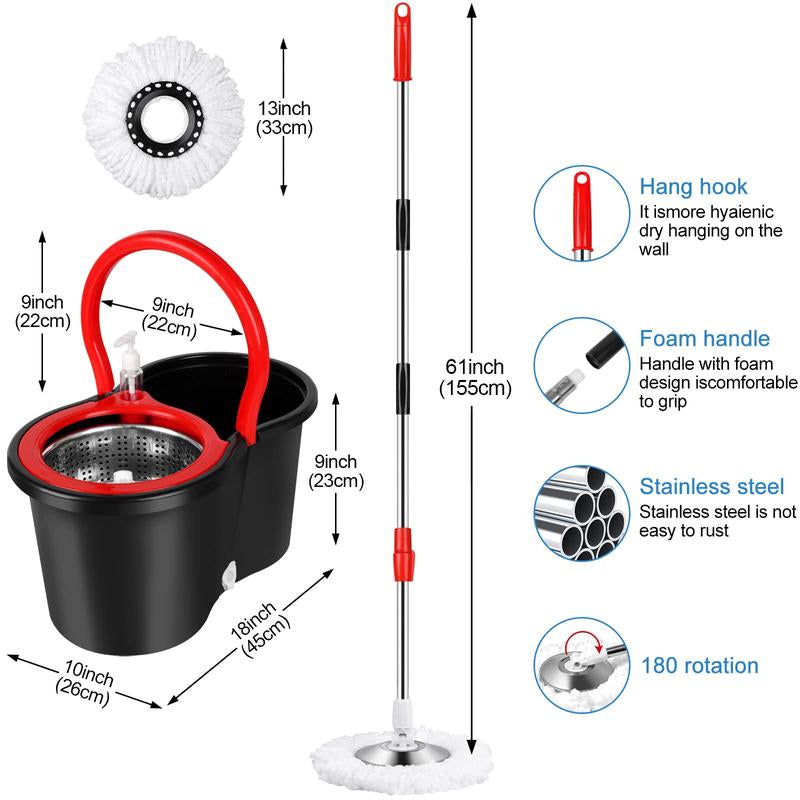 13inch
(33cm)

9inch
(22cm)

9inch
(22cm)

9inch
(23cm)

18inch
(45cm)

10inch
(26cm)

61inch
(155cm)

Hang hook
It ismore hyaienic dry hanging on the wall

Foam handle
Handle with foam design iscomfortable to grip

Stainless steel
Stainless steel is not easy to rust

180 rotation