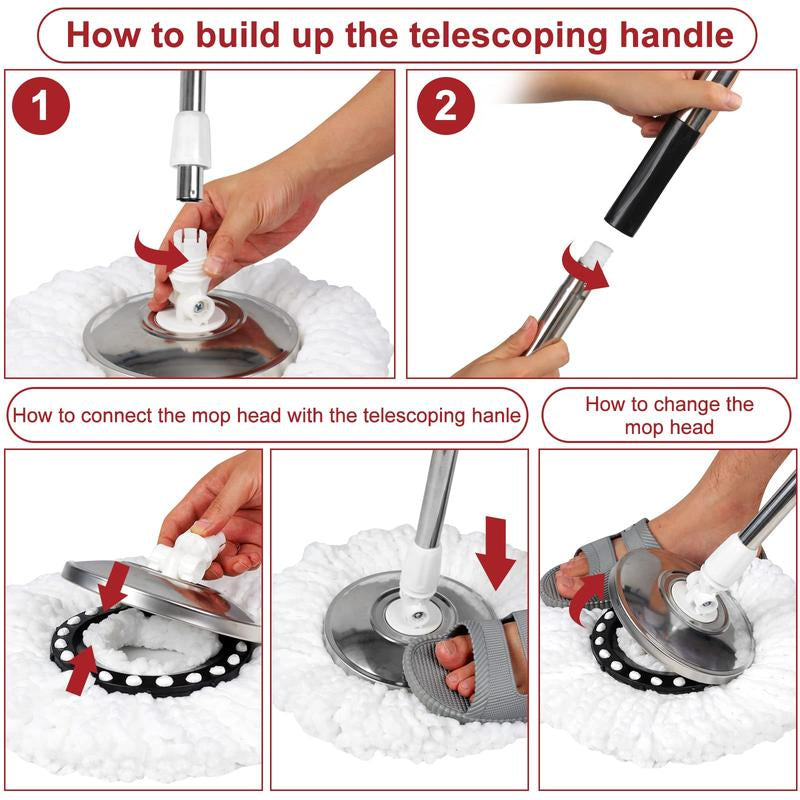 How to build up the telescoping handle

1

2

How to connect the mop head with the telescoping hanle

How to change the mop head